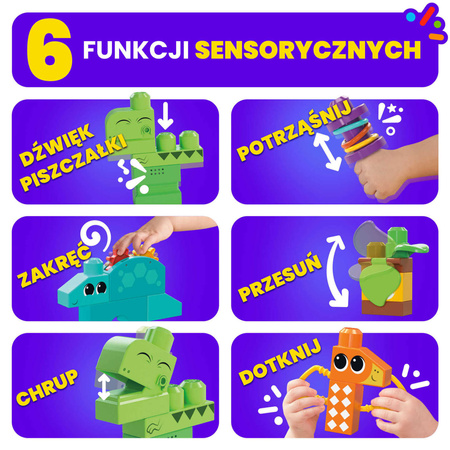 6 FUNKCJI SENSORYCZNYCH

DŹWIĘK PISZCZAŁKI

POTRZĄŚNIJ

ZAKRĘĆ

PRZESUŃ

CHRUP

DOTKNIJ