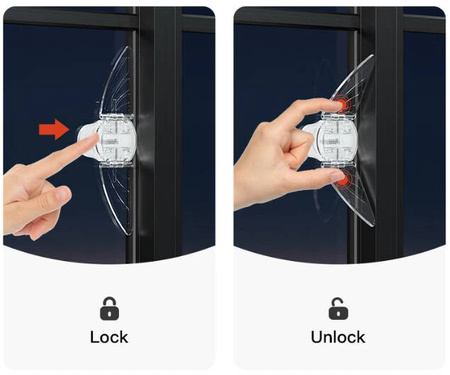 Lock

Unlock